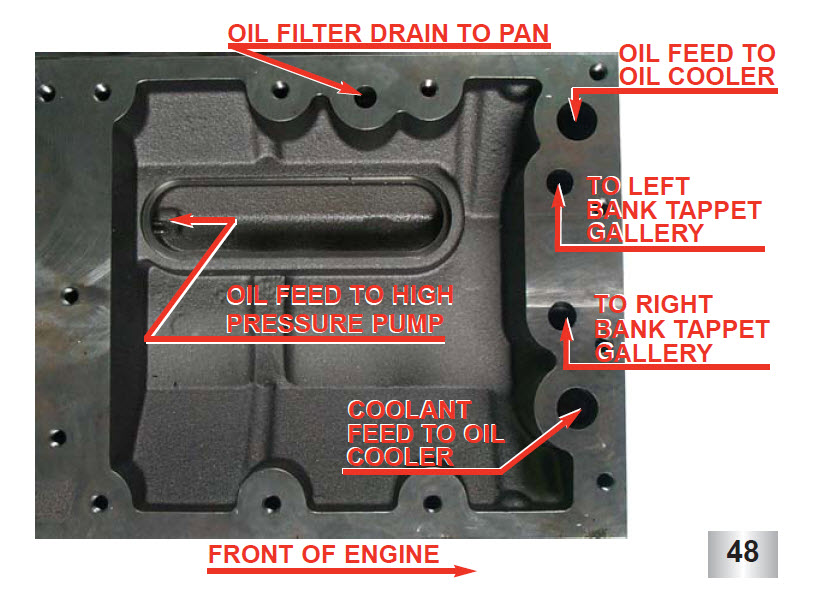 OIL FILTER DRAIN TO PAN

OIL FEED TO OIL COOLER

TO LEFT BANK TAPPET GALLERY

OIL FEED TO HIGH PRESSURE PUMP

TO RIGHT BANK TAPPET GALLERY

COOLANT FEED TO OIL COOLER

FRONT OF ENGINE

48